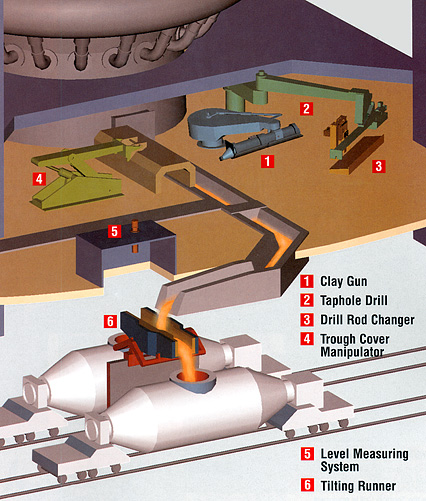 2

1

3

4

5

6

1 Clay Gun
2 Taphole Drill
3 Drill Rod Changer
4 Trough Cover Manipulator

5 Level Measuring System
6 Tilting Runner